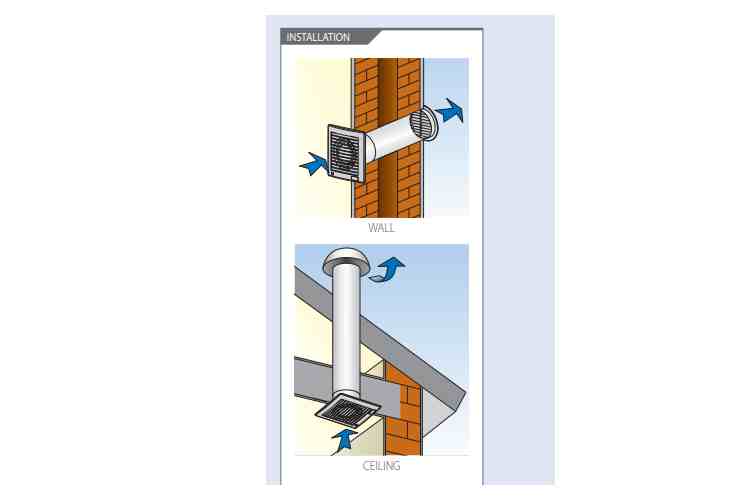 INSTALLATION

WALL

CEILING