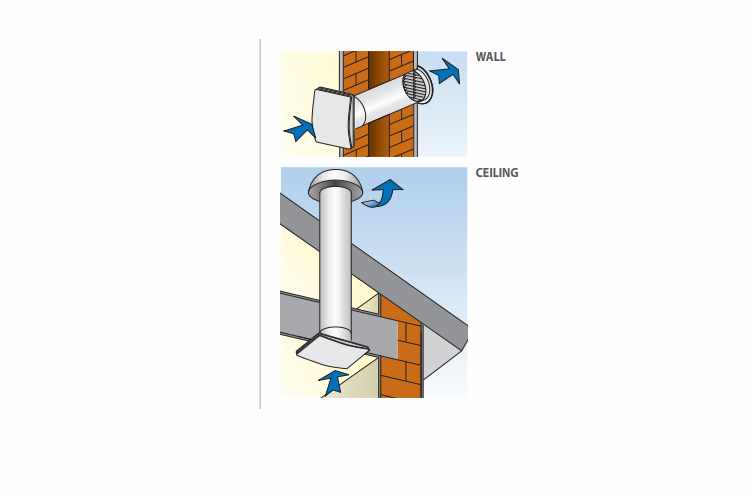 WALL

CEILING